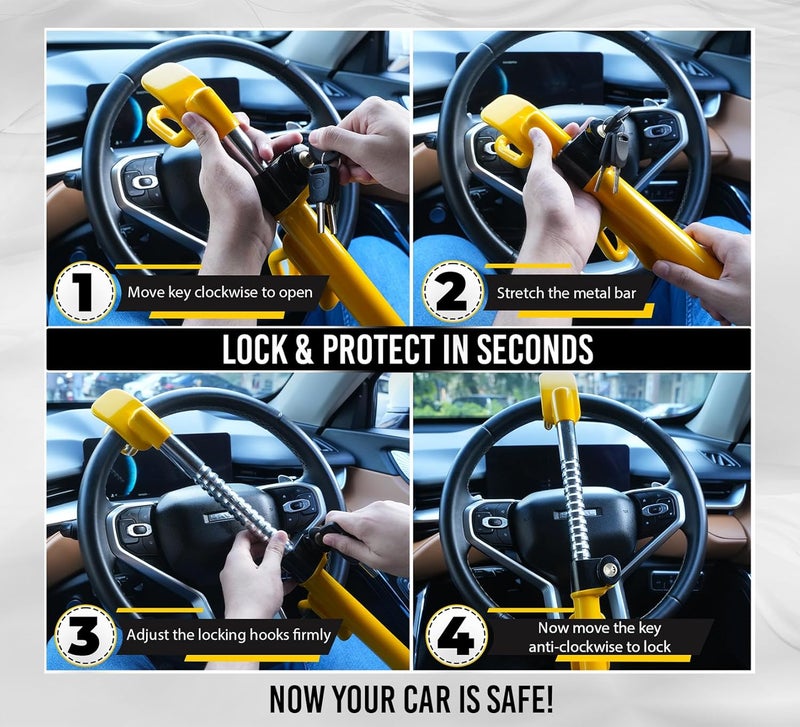 1 Move key clockwise to open

2 Stretch the metal bar

LOCK & PROTECT IN SECONDS

3 Adjust the locking hooks firmly

4 Now move the key anti-clockwise to lock

NOW YOUR CAR IS SAFE!